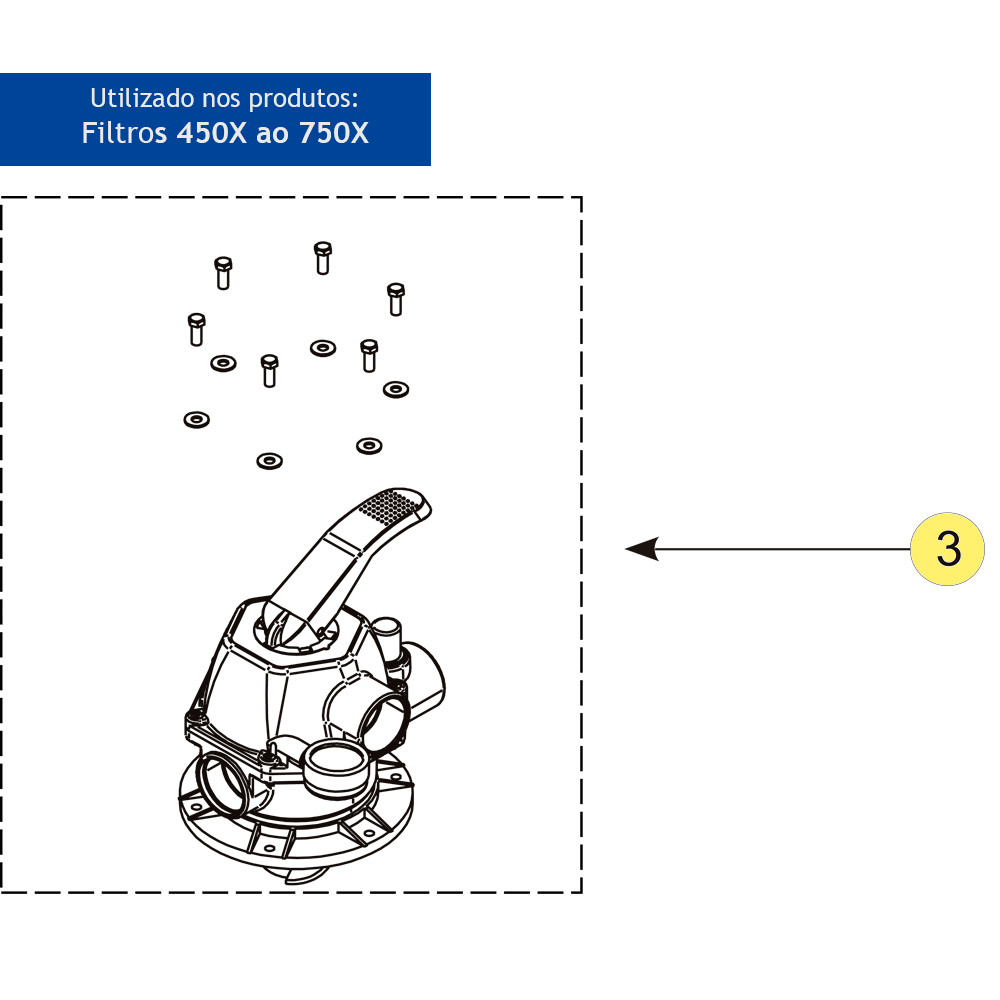 Utilizado nos produtos:
Filtros 450X ao 750X

3